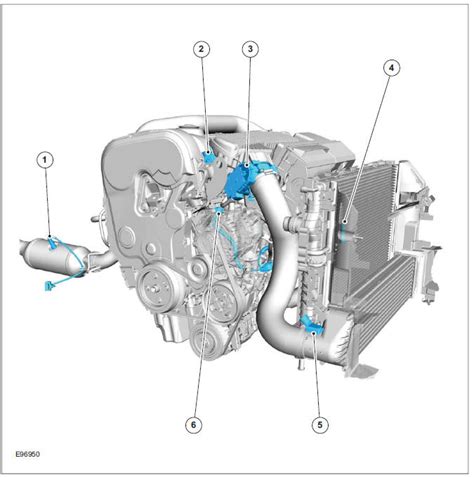 2
3
4
1
6
5
E96950