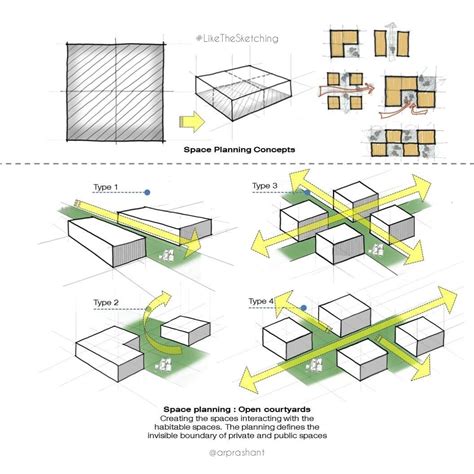 #LikeTheSketching

Space Planning Concepts

Type 1

Type 3

Type 2

Type 4

Space planning : Open courtyards
Creating the spaces interacting with the habitable spaces. The planning defines the invisible boundary of private and public spaces

@arprashant