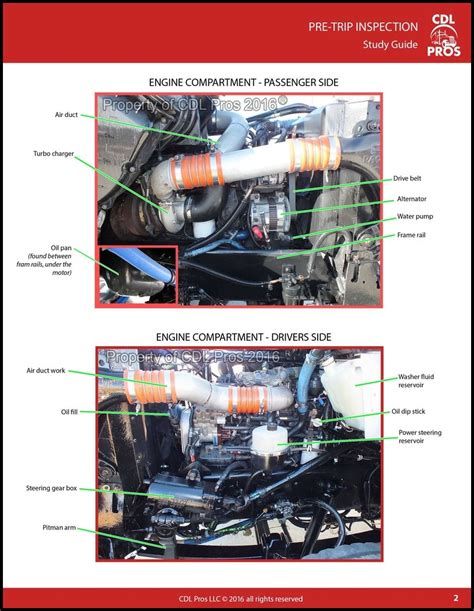 PRE-TRIP INSPECTION
Study Guide

CDL PROS

ENGINE COMPARTMENT - PASSENGER SIDE

Property of CDL Pros 2016©

Air duct

Turbo charger

Oil pan
(found between fram rails, under the motor)

Drive belt

Alternator

Water pump

Frame rail

ENGINE COMPARTMENT - DRIVERS SIDE

Property of CDL Pros 2016

Air duct work

Oil fill

Steering gear box

Pitman arm

Washer fluid reservoir

Oil dip stick

Power steering reservoir

CDL Pros LLC © 2016 all rights reserved

2