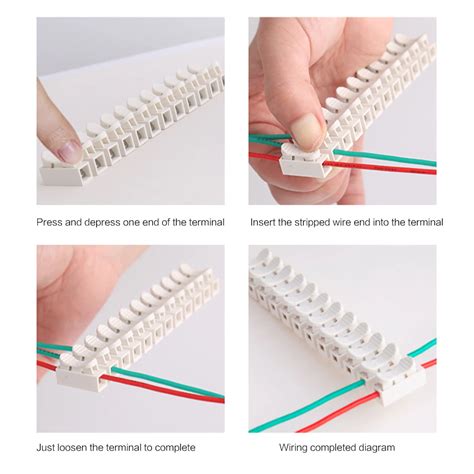 Press and depress one end of the terminal

Insert the stripped wire end into the terminal

Just loosen the terminal to complete

Wiring completed diagram