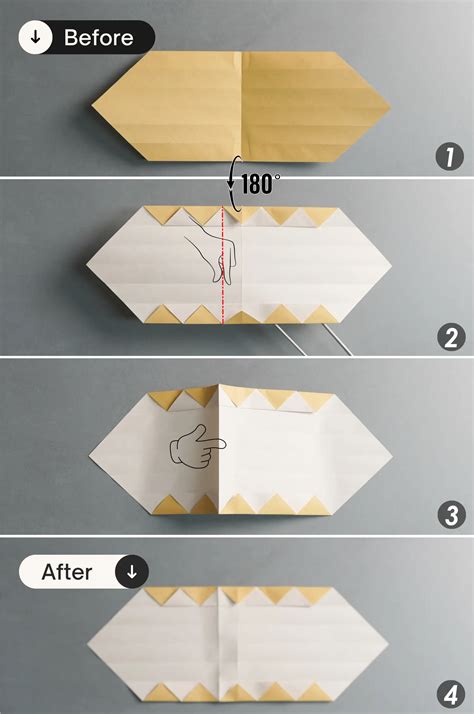 ↓ Before

1

180°

2

3

After ↓

4