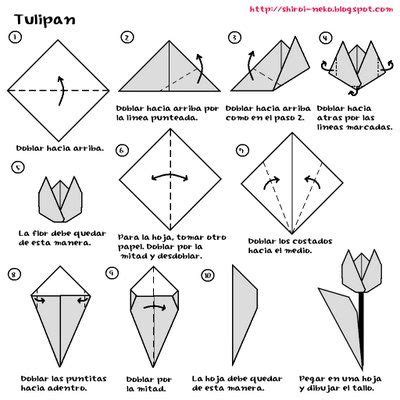 http://shiroi-neko.blogspot.com

Tulipan

1

Doblar hacia arriba.

2

Doblar hacia arriba por la linea punteada.

3

Doblar hacia arriba como en el paso 2.

4

Doblar hacia atras por las lineas marcadas.

5

La flor debe quedar de esta manera.

6

Para la hoja, tomar otro papel. Doblar por la mitad y desdoblar.

7

Doblar los costados hacia el medio.

8

Doblar las puntitas hacia adentro.

9

Doblar por la mitad.

10

La hoja debe quedar de esta manera.

Pegar en una hoja y dibujar el tallo.