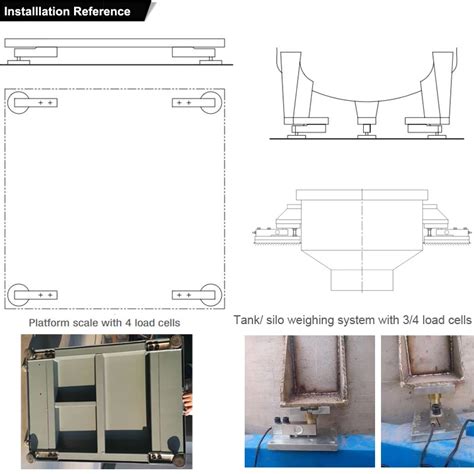 Installlation Reference

Platform scale with 4 load cells

Tank/ silo weighing system with 3/4 load cells