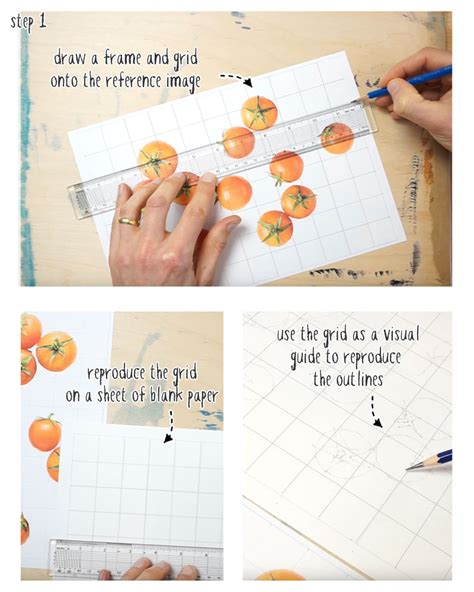 step 1

draw a frame and grid onto the reference image

reproduce the grid on a sheet of blank paper

use the grid as a visual guide to reproduce the outlines