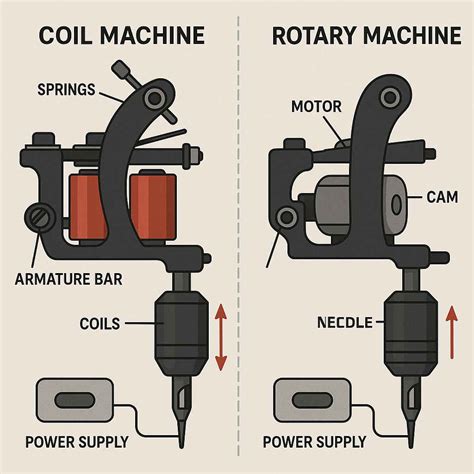 COIL MACHINE

SPRINGS

ARMATURE BAR

COILS

POWER SUPPLY

ROTARY MACHINE

MOTOR

CAM

NECDLE

POWER SUPPLY